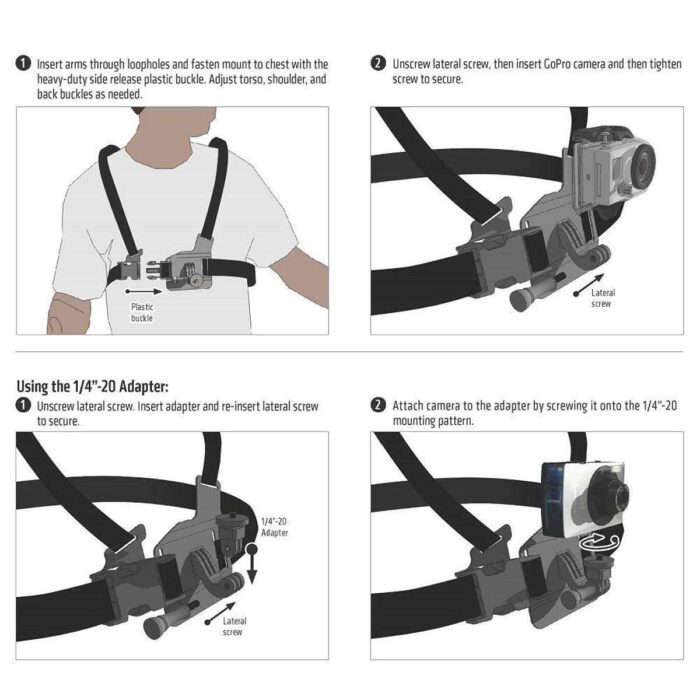 1 Insert arms through loopholes and fasten mount to chest with the heavy-duty side release plastic buckle. Adjust torso, shoulder, and back buckles as needed.

Plastic buckle

2 Unscrew lateral screw, then insert GoPro camera and then tighten screw to secure.

Lateral screw

Using the 1/4"-20 Adapter:

1 Unscrew lateral screw. Insert adapter and re-insert lateral screw to secure.

1/4"-20 Adapter

Lateral screw

2 Attach camera to the adapter by screwing it onto the 1/4"-20 mounting pattern.